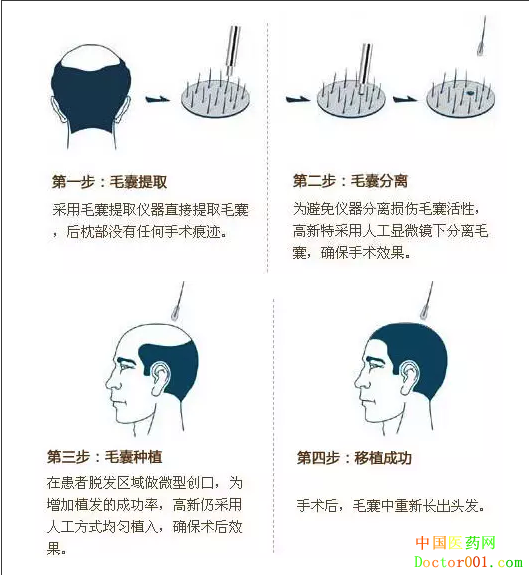 第一步：毛囊提取

采用毛囊提取仪器直接提取毛囊，后枕部没有任何手术痕迹。

第二步：毛囊分离

为避免仪器分离损伤毛囊活性，高新特采用人工显微镜下分离毛囊，确保手术效果。

第三步：毛囊种植

在患者脱发区域做微型创口，为增加植发的成功率，高新仍采用人工方式均匀植入，确保术后效果。

第四步：移植成功

手术后，毛囊中重新长出头发。

中国医药网
Doctor001.com